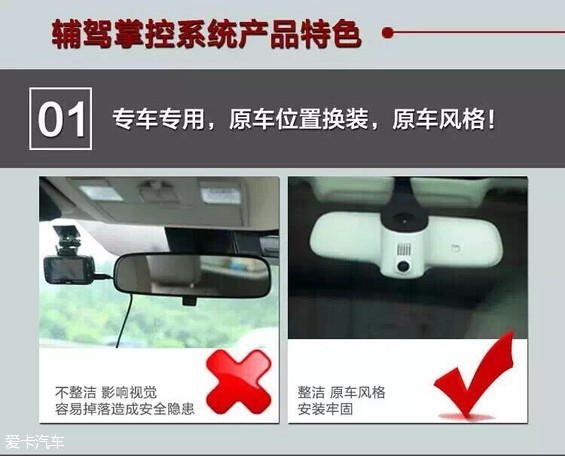 辅驾掌控系统产品特色

01 专车专用，原车位置换装，原车风格！

不整洁 影响视觉
容易掉落造成安全隐患

整洁 原车风格
安装牢固

爱卡汽车